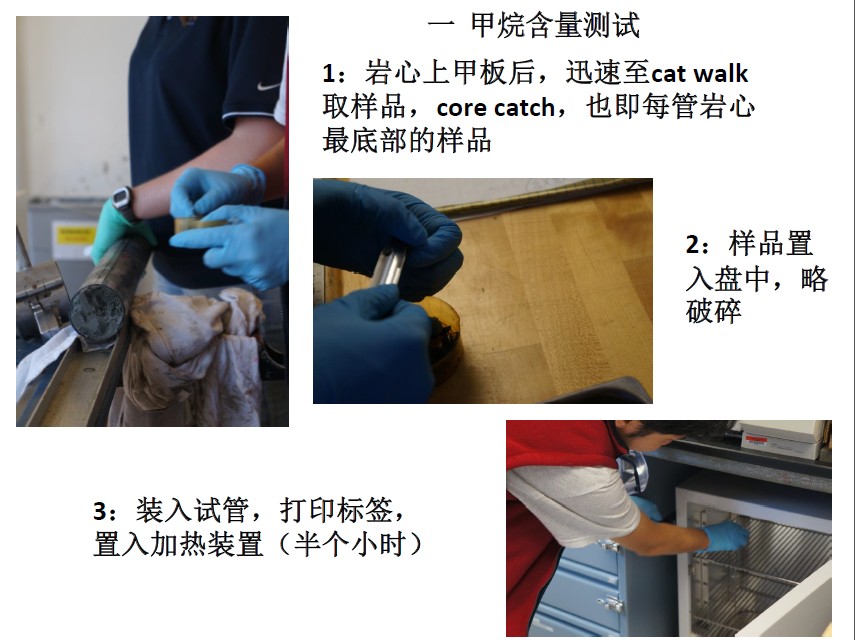 一 甲烷含量测试

1：岩心上甲板后，迅速至cat walk取样品，core catch，也即每管岩心最底部的样品

2：样品置入盘中，略破碎

3：装入试管，打印标签，置入加热装置（半个小时）